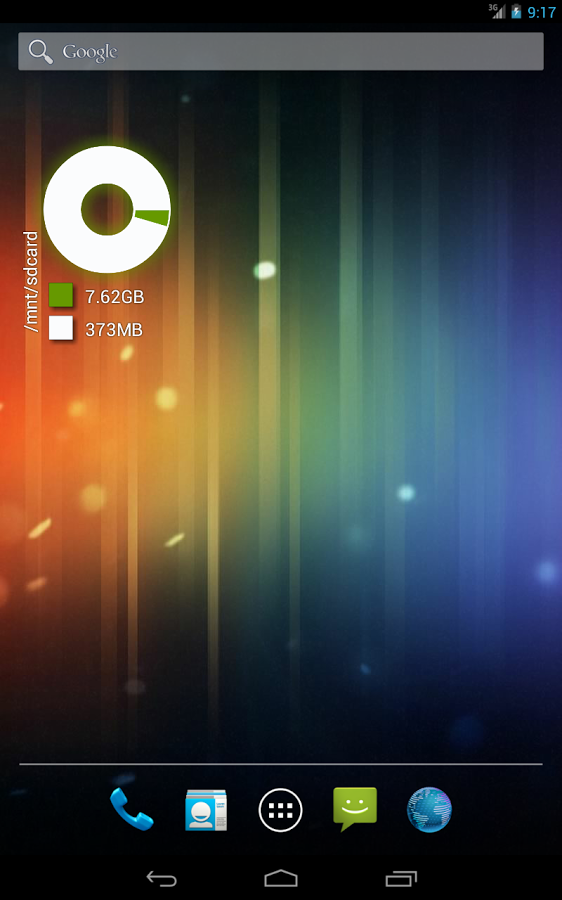 3G 9:17

Google

/mnt/sdcard

7.62GB

373MB