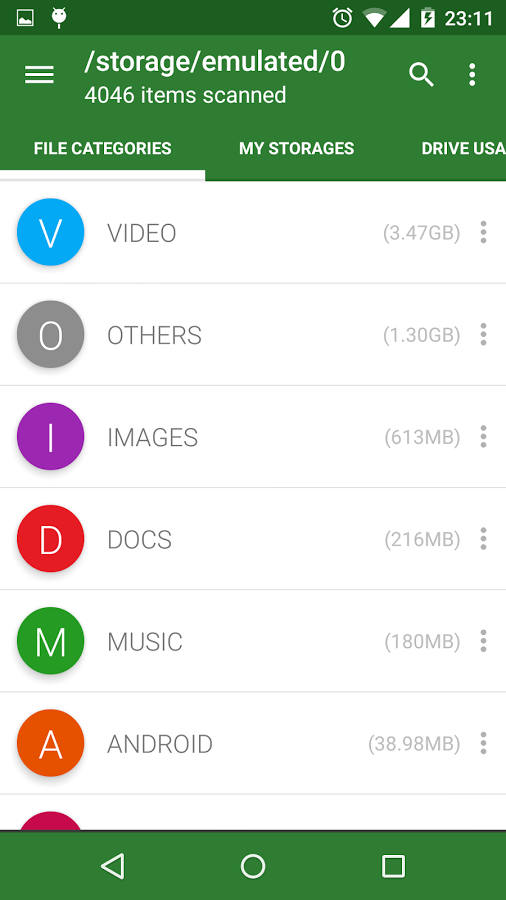 23:11

/storage/emulated/0
4046 items scanned

FILE CATEGORIES
MY STORAGES
DRIVE USA

V VIDEO (3.47GB)

O OTHERS (1.30GB)

I IMAGES (613MB)

D DOCS (216MB)

M MUSIC (180MB)

A ANDROID (38.98MB)